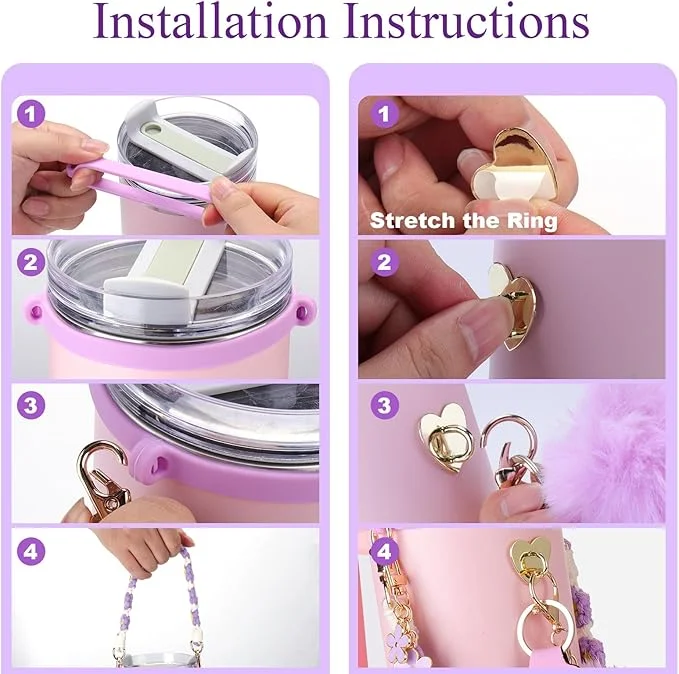 Installation Instructions

1

2

3

4

1

Stretch the Ring

2

3

4