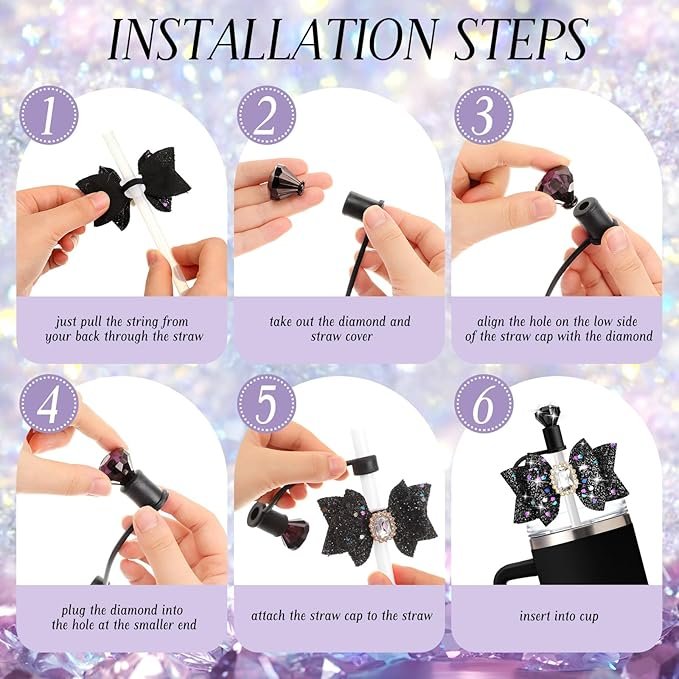 INSTALLATION STEPS

1

just pull the string from your back through the straw

2

take out the diamond and straw cover

3

align the hole on the low side of the straw cap with the diamond

4

plug the diamond into the hole at the smaller end

5

attach the straw cap to the straw

6

insert into cup