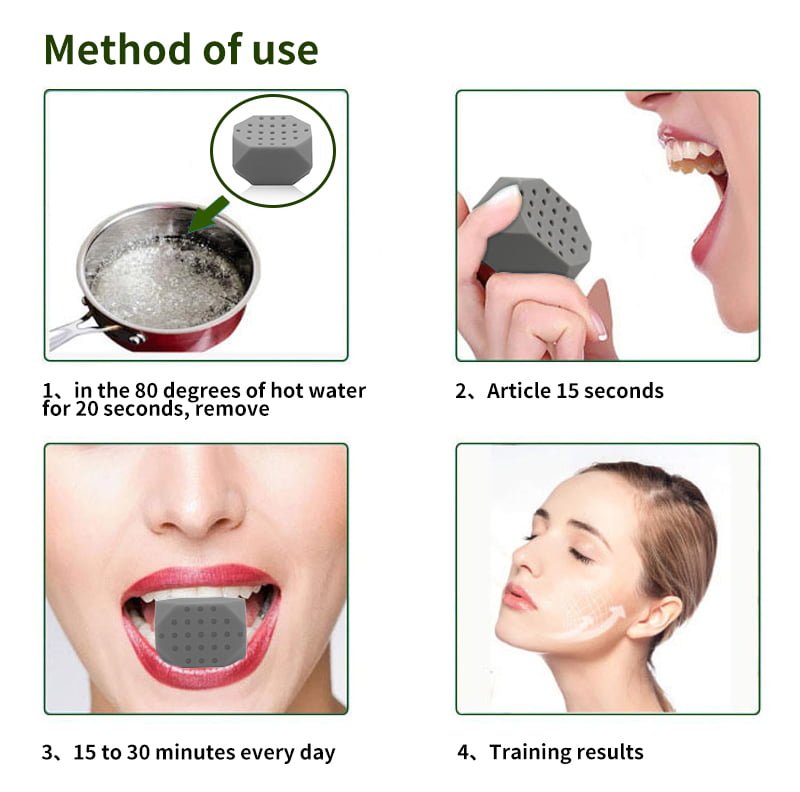 Method of use

1、in the 80 degrees of hot water for 20 seconds, remove

2、Article 15 seconds

3、15 to 30 minutes every day

4、Training results